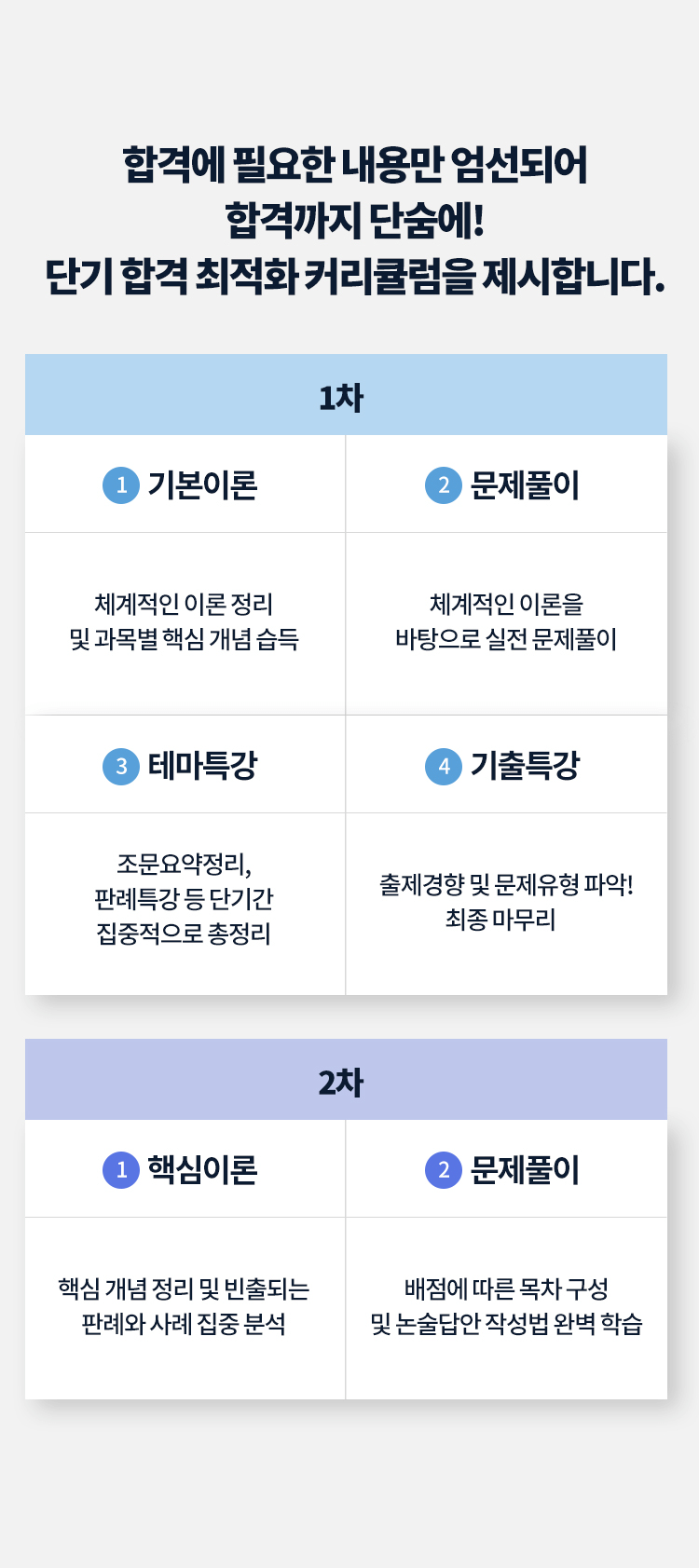 합격에 필요한 내용만 엄선되어
합격까지 단숨에!
단기 합격 최적화 커리큘럼을 제시합니다.

1차

1 기본이론

체계적인 이론 정리
및 과목별 핵심 개념 습득

2 문제풀이

체계적인 이론을
바탕으로 실전 문제풀이

3 테마특강

조문요약정리,
판례특강 등 단기간
집중적으로 총정리

4 기출특강

출제경향 및 문제유형 파악!
최종 마무리

2차

1 핵심이론

핵심 개념 정리 및 빈출되는
판례와 사례 집중 분석

2 문제풀이

배점에 따른 목차 구성
및 논술답안 작성법 완벽 학습