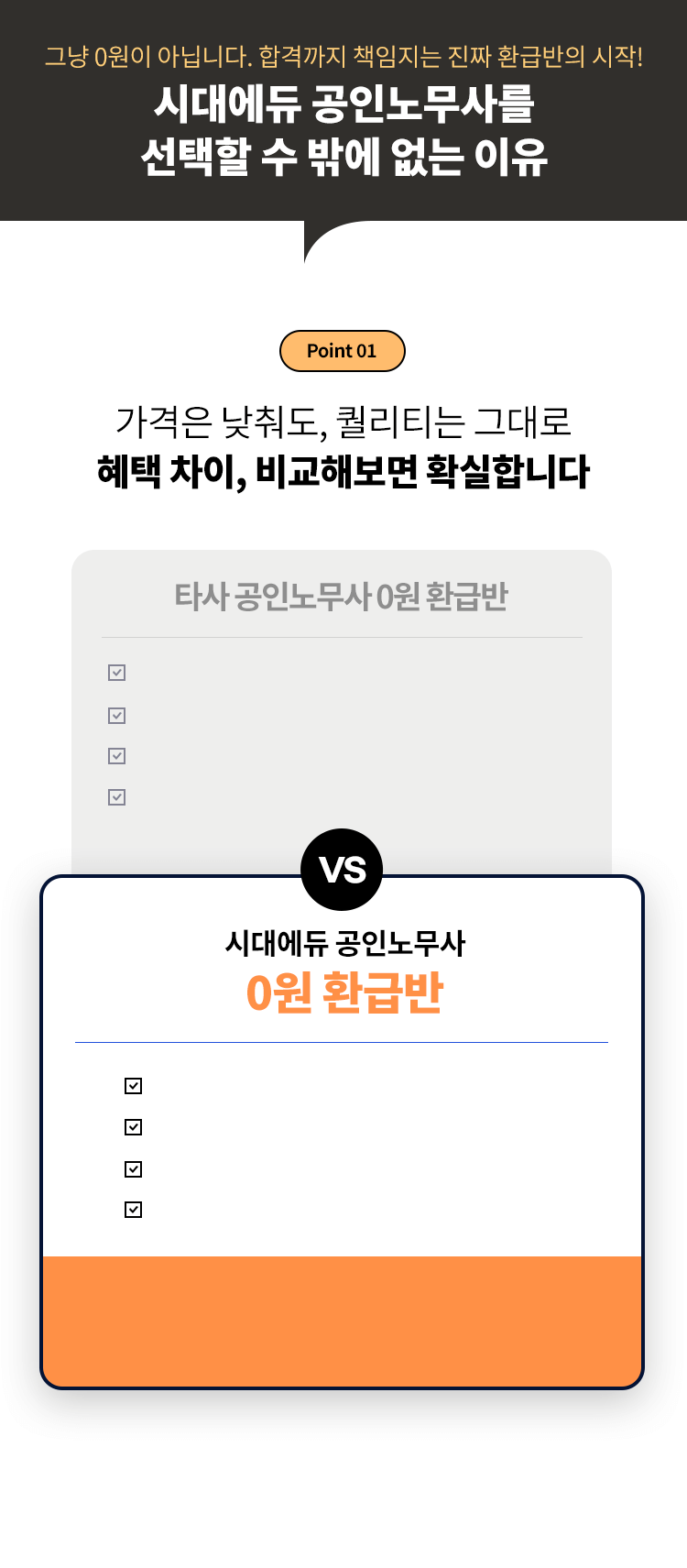 그냥 0원이 아닙니다. 합격까지 책임지는 진짜 환급반의 시작!
시대에듀 공인노무사를
선택할 수 밖에 없는 이유

Point 01

가격은 낮춰도, 퀄리티는 그대로
혜택 차이, 비교해보면 확실합니다

타사 공인노무사 0원 환급반

☑
☑
☑
☑

VS

시대에듀 공인노무사
0원 환급반

☑
☑
☑
☑